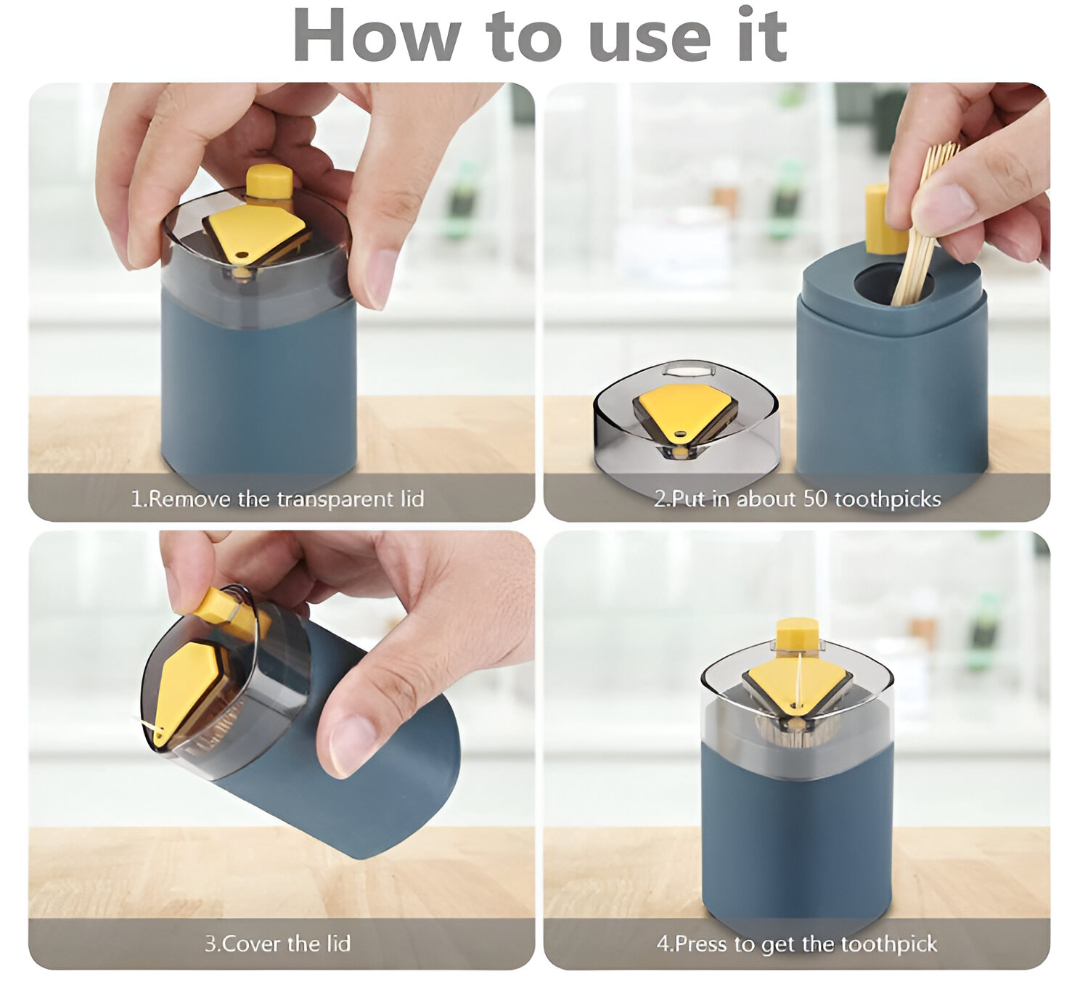 How to use it

1.Remove the transparent lid

2.Put in about 50 toothpicks

3.Cover the lid

4.Press to get the toothpick